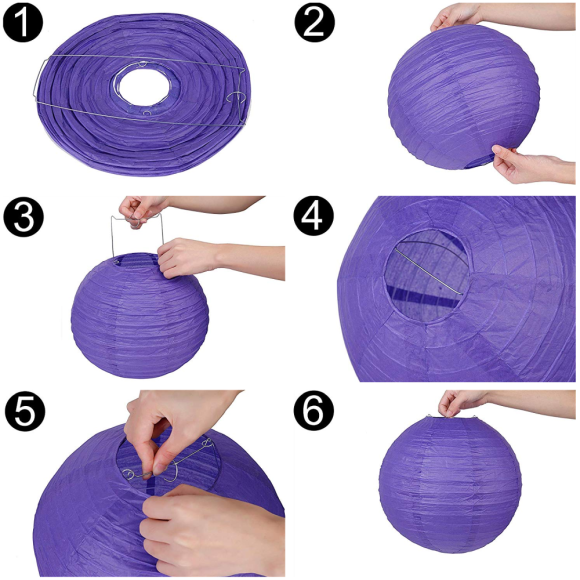 1
2
3
4
5
6